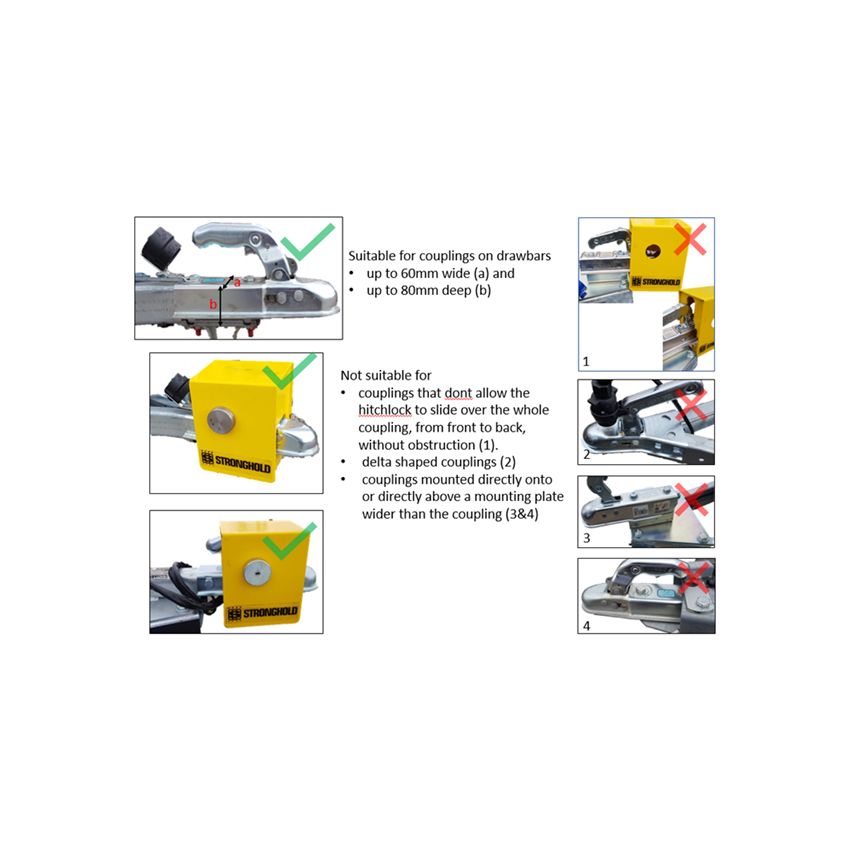 a
b

Suitable for couplings on drawbars
• up to 60mm wide (a) and
• up to 80mm deep (b)

STRONGHOLD

Not suitable for
• couplings that dont allow the hitchlock to slide over the whole coupling, from front to back, without obstruction (1).
• delta shaped couplings (2)
• couplings mounted directly onto or directly above a mounting plate wider than the coupling (3&4)

STRONGHOLD

STRONGHOLD
1

2

3

4